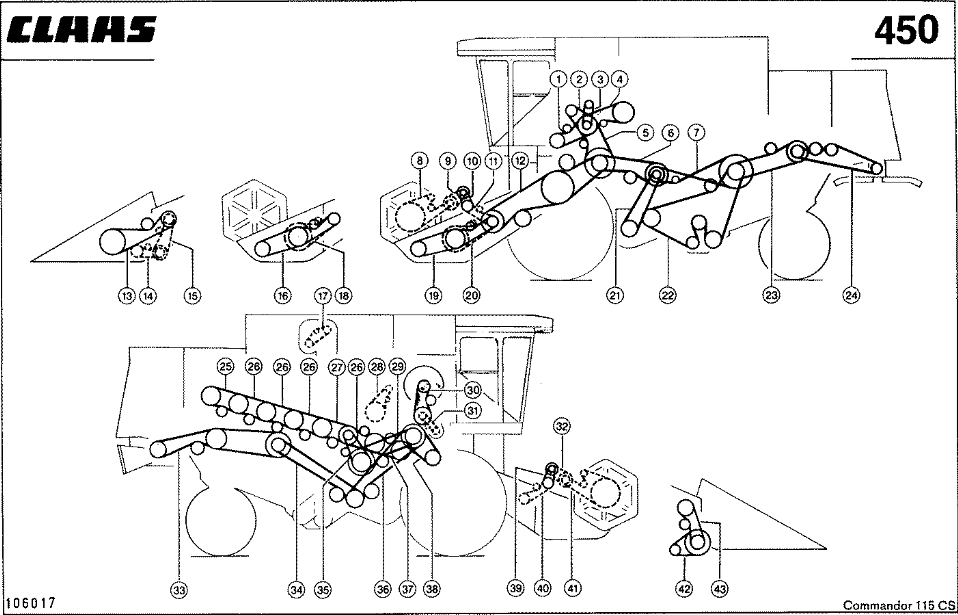 CLAAS

450

1 2 3 4 5 6 7 8 9 10 11 12

13 14 15 16 18 19 20 21 22 23 24

17

25 26 26 26 27 26 28 29 30 31 32

33 34 35 36 37 38 39 40 41 42 43

106017

Commandor 115 CS