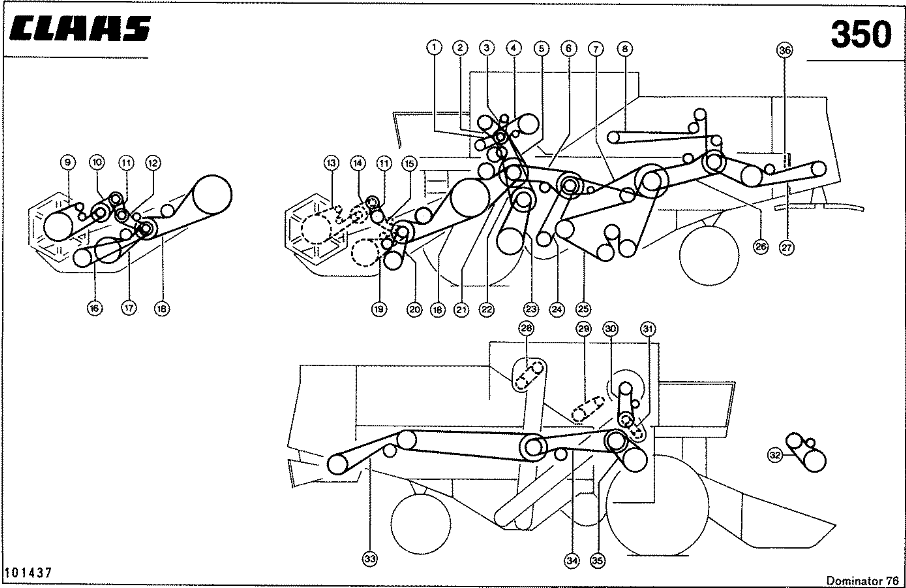 CLAAS

350

1 2 3 4 5 6 7 8 36

9 10 11 12

13 14 11 15

16 17 18

19 20 18 21 22 23 24 25 26 27

28 29 30 31

32

33 34 35

101437

Dominator 76