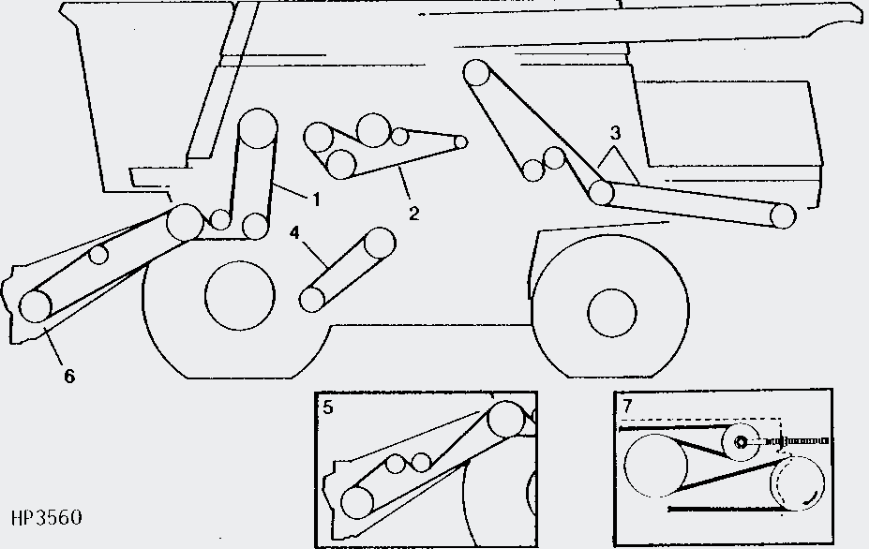 3
1
2
4
6
5
7
HP3560