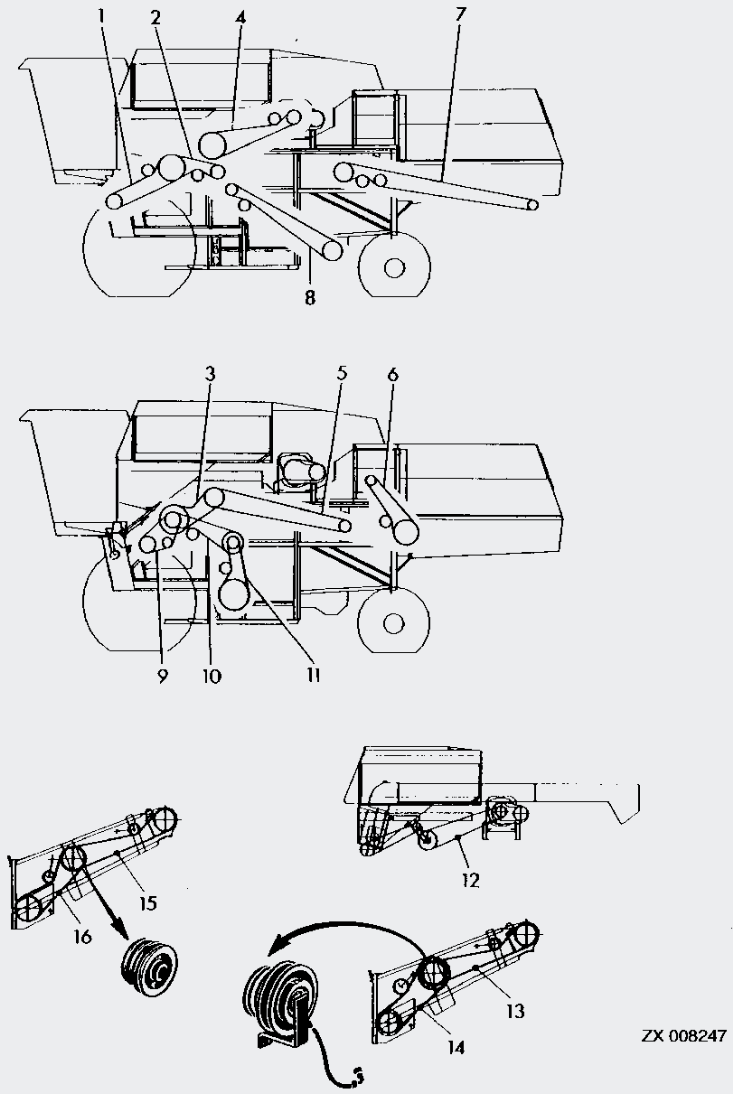 1
2
4
7
8
3
5
6
9
10
11
12
15
16
13
14
ZX 008247